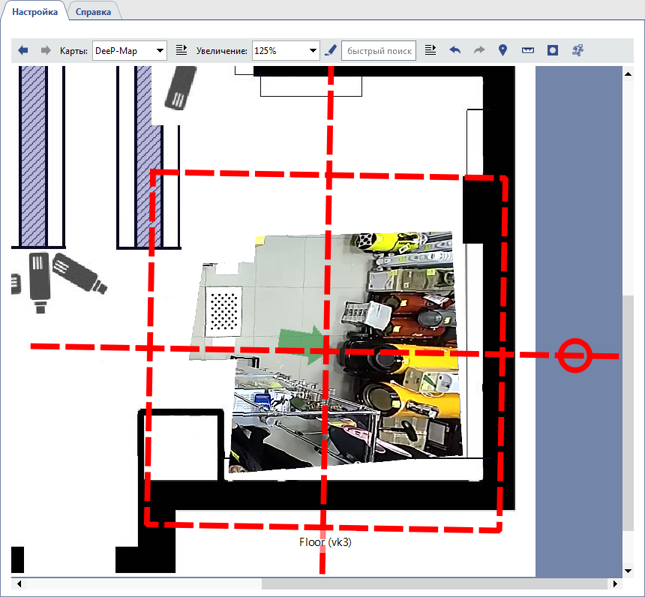 Настройка Справка

Карты: DeeP-Map Увеличение: 125% быстрый поиск

Floor (vk3)