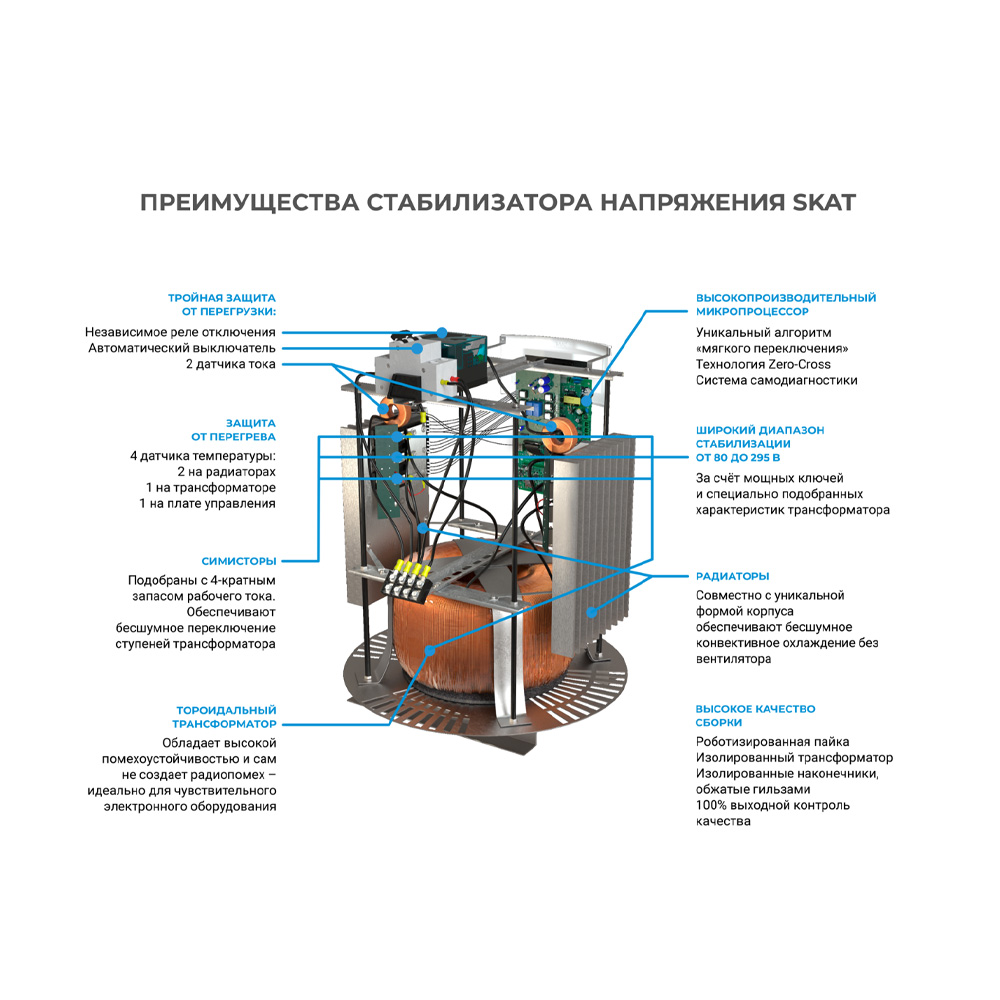 ПРЕИМУЩЕСТВА СТАБИЛИЗАТОРА НАПРЯЖЕНИЯ SKAT

ТРОЙНАЯ ЗАЩИТА ОТ ПЕРЕГРУЗКИ:
Независимое реле отключения
Автоматический выключатель
2 датчика тока

ЗАЩИТА ОТ ПЕРЕГРЕВА
4 датчика температуры:
2 на радиаторах
1 на трансформаторе
1 на плате управления

СИМИСТОРЫ
Подобраны с 4-кратным запасом рабочего тока. Обеспечивают бесшумное переключение ступеней трансформатора

ТОРОИДАЛЬНЫЙ ТРАНСФОРМАТОР
Обладает высокой помехоустойчивостью и сам не создает радиопомех – идеально для чувствительного электронного оборудования

ВЫСОКОПРОИЗВОДИТЕЛЬНЫЙ МИКРОПРОЦЕССОР
Уникальный алгоритм «мягкого переключения»
Технология Zero-Cross
Система самодиагностики

ШИРОКИЙ ДИАПАЗОН СТАБИЛИЗАЦИИ ОТ 80 ДО 295 В
За счёт мощных ключей и специально подобранных характеристик трансформатора

РАДИАТОРЫ
Совместно с уникальной формой корпуса обеспечивают бесшумное конвективное охлаждение без вентилятора

ВЫСОКОЕ КАЧЕСТВО СБОРКИ
Роботизированная пайка
Изолированный трансформатор
Изолированные наконечники, обжатые гильзами
100% выходной контроль качества