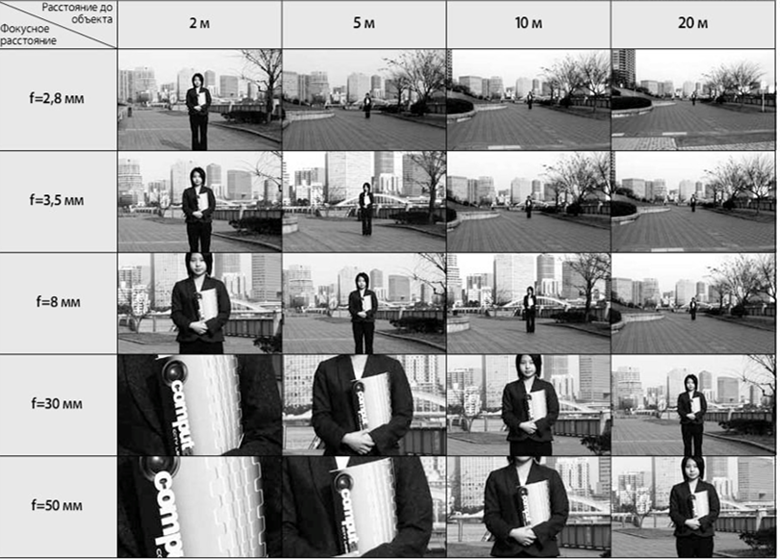 | Расстояние до объекта / Фокусное расстояние | 2 м | 5 м | 10 м | 20 м |
|---|---|---|---|---|
| f=2,8 мм | | | | |
| f=3,5 мм | | | | |
| f=8 мм | | | | |
| f=30 мм | comput | comput | | |
| f=50 мм | comput | comput | | |